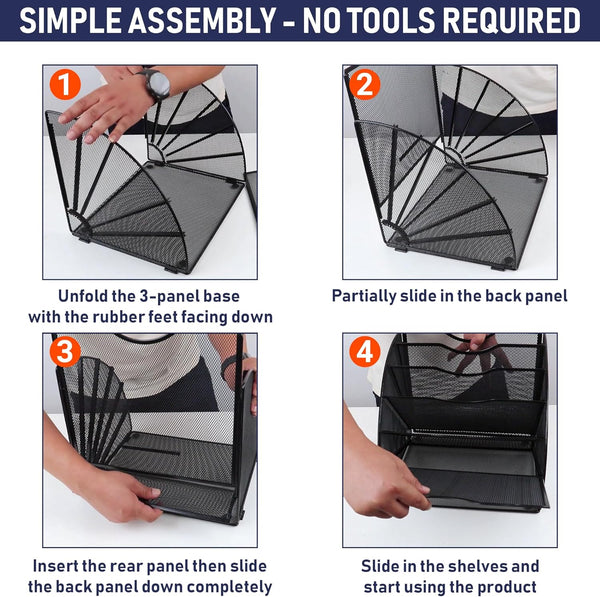 SIMPLE ASSEMBLY - NO TOOLS REQUIRED

1

Unfold the 3-panel base with the rubber feet facing down

2

Partially slide in the back panel

3

Insert the rear panel then slide the back panel down completely

4

Slide in the shelves and start using the product