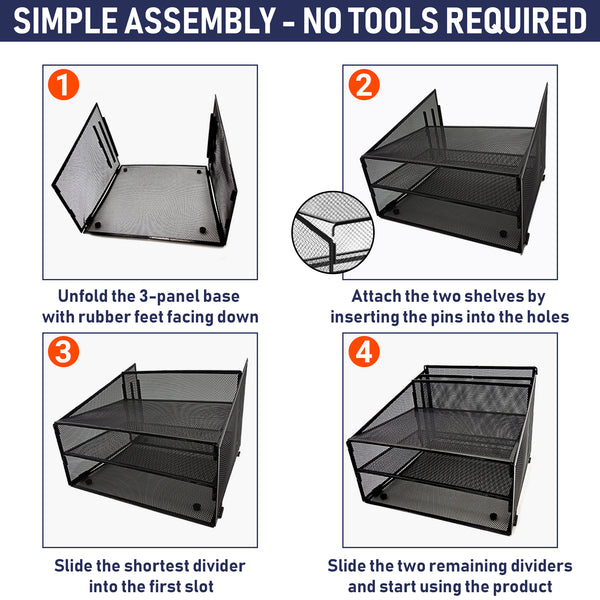 SIMPLE ASSEMBLY - NO TOOLS REQUIRED

1

Unfold the 3-panel base with rubber feet facing down

2

Attach the two shelves by inserting the pins into the holes

3

Slide the shortest divider into the first slot

4

Slide the two remaining dividers and start using the product