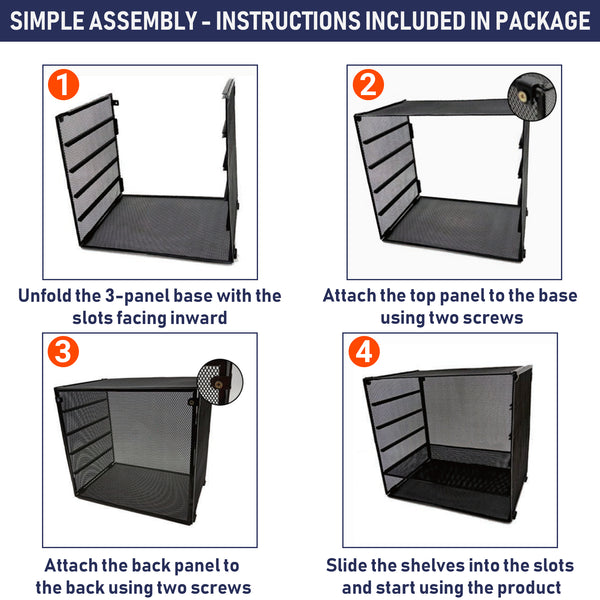 SIMPLE ASSEMBLY - INSTRUCTIONS INCLUDED IN PACKAGE

1

Unfold the 3-panel base with the slots facing inward

2

Attach the top panel to the base using two screws

3

Attach the back panel to the back using two screws

4

Slide the shelves into the slots and start using the product