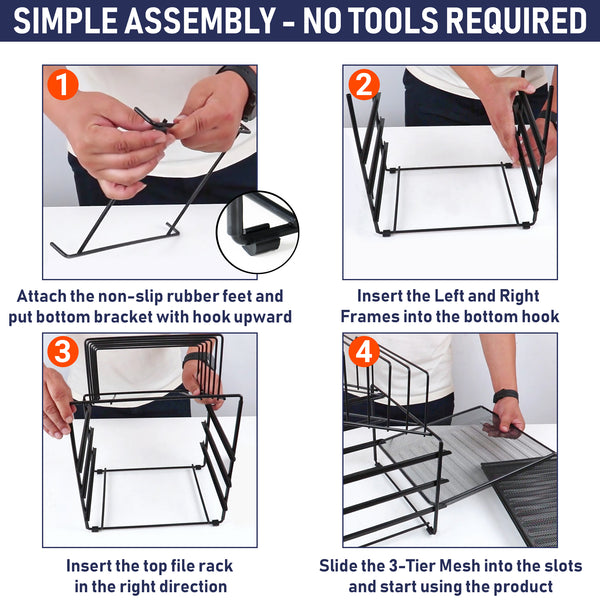 SIMPLE ASSEMBLY - NO TOOLS REQUIRED

1

Attach the non-slip rubber feet and put bottom bracket with hook upward

2

Insert the Left and Right Frames into the bottom hook

3

Insert the top file rack in the right direction

4

Slide the 3-Tier Mesh into the slots and start using the product