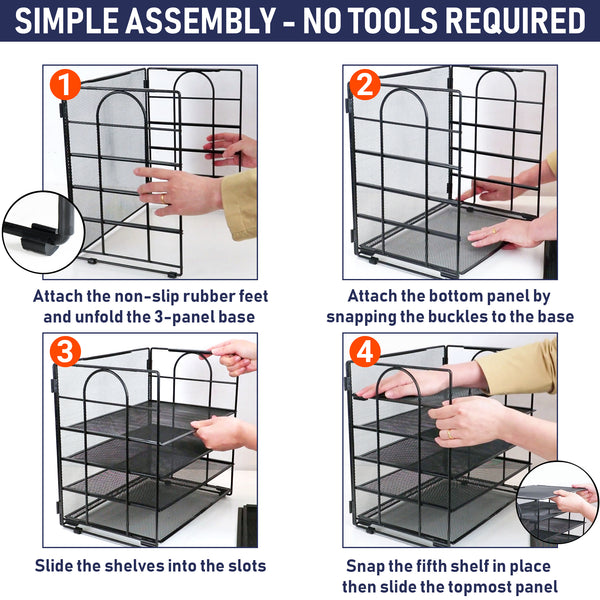 SIMPLE ASSEMBLY - NO TOOLS REQUIRED

1

Attach the non-slip rubber feet and unfold the 3-panel base

2

Attach the bottom panel by snapping the buckles to the base

3

Slide the shelves into the slots

4

Snap the fifth shelf in place then slide the topmost panel