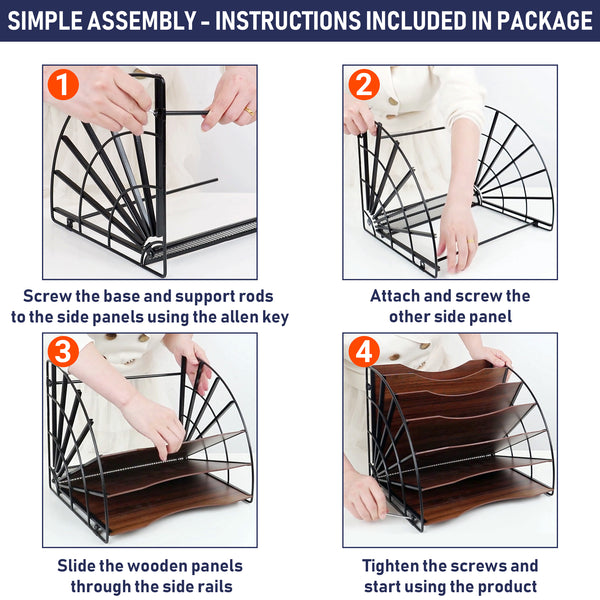 SIMPLE ASSEMBLY - INSTRUCTIONS INCLUDED IN PACKAGE

1

Screw the base and support rods to the side panels using the allen key

2

Attach and screw the other side panel

3

Slide the wooden panels through the side rails

4

Tighten the screws and start using the product