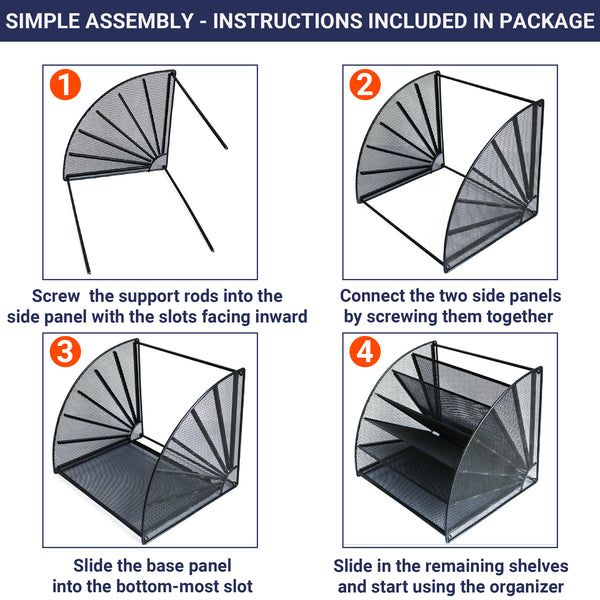 SIMPLE ASSEMBLY - INSTRUCTIONS INCLUDED IN PACKAGE

1

Screw  the support rods into the side panel with the slots facing inward

2

Connect the two side panels by screwing them together

3

Slide the base panel into the bottom-most slot

4

Slide in the remaining shelves and start using the organizer