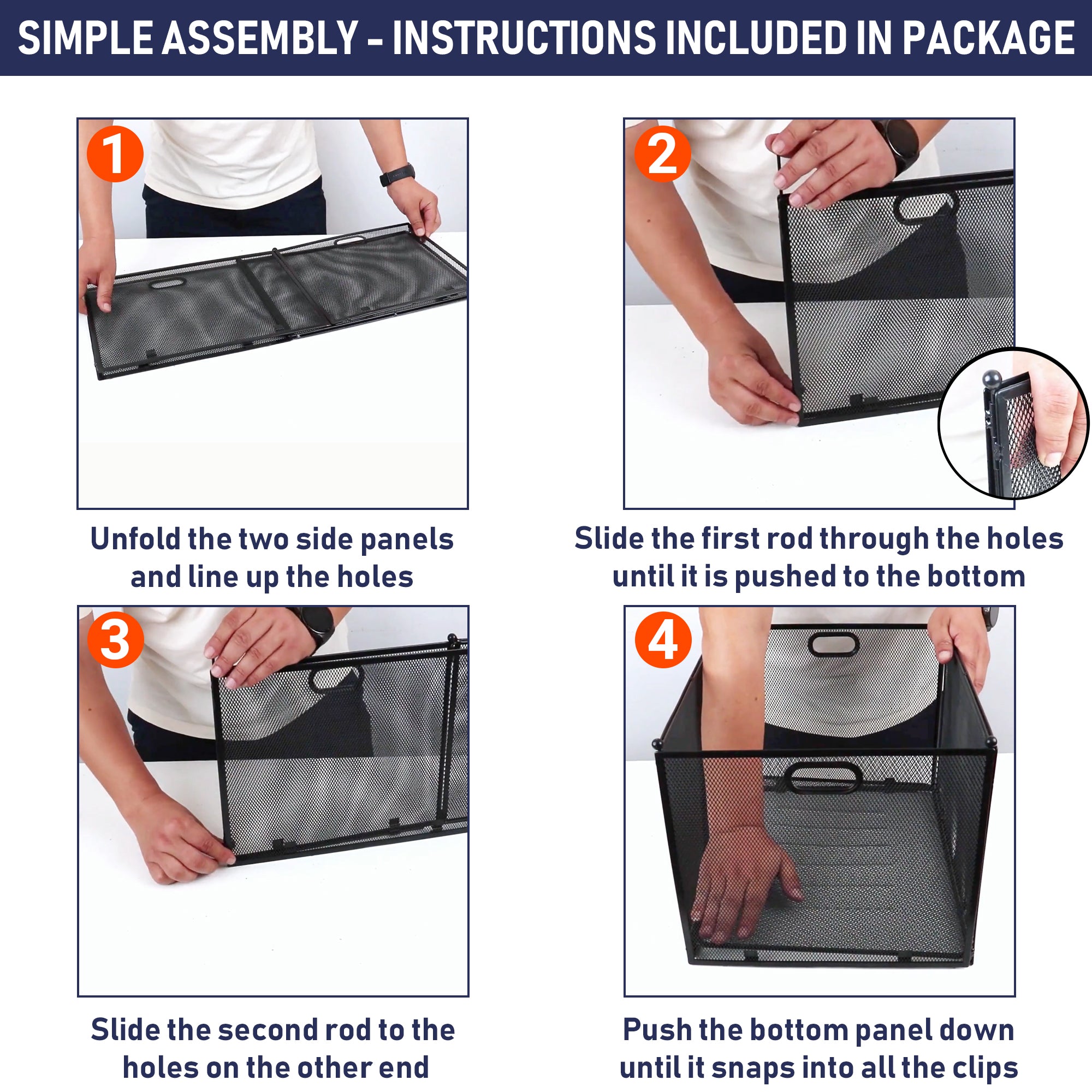 SIMPLE ASSEMBLY - INSTRUCTIONS INCLUDED IN PACKAGE

1

Unfold the two side panels and line up the holes

2

Slide the first rod through the holes until it is pushed to the bottom

3

Slide the second rod to the holes on the other end

4

Push the bottom panel down until it snaps into all the clips